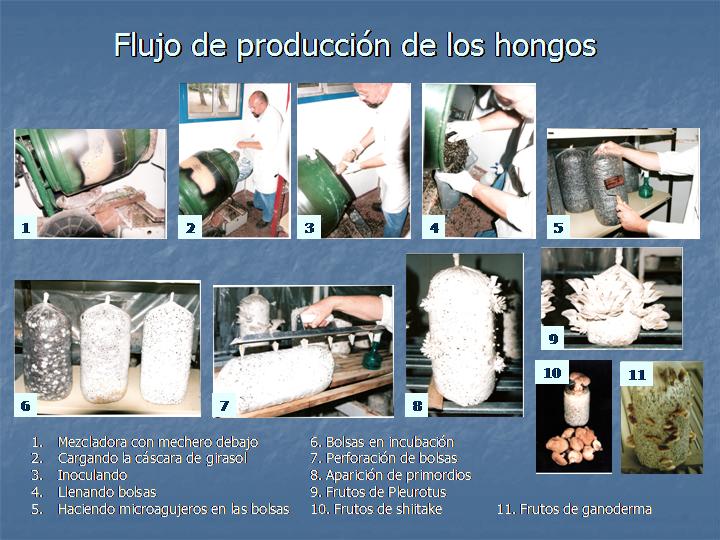 Flujo de producción de los hongos

1

2

3

4

5

6

7

8

9

10

11

1. Mezcladora con mechero debajo
2. Cargando la cáscara de girasol
3. Inoculando
4. Llenando bolsas
5. Haciendo microagujeros en las bolsas

6. Bolsas en incubación
7. Perforación de bolsas
8. Aparición de primordios
9. Frutos de Pleurotus
10. Frutos de shitake

11. Frutos de ganoderma